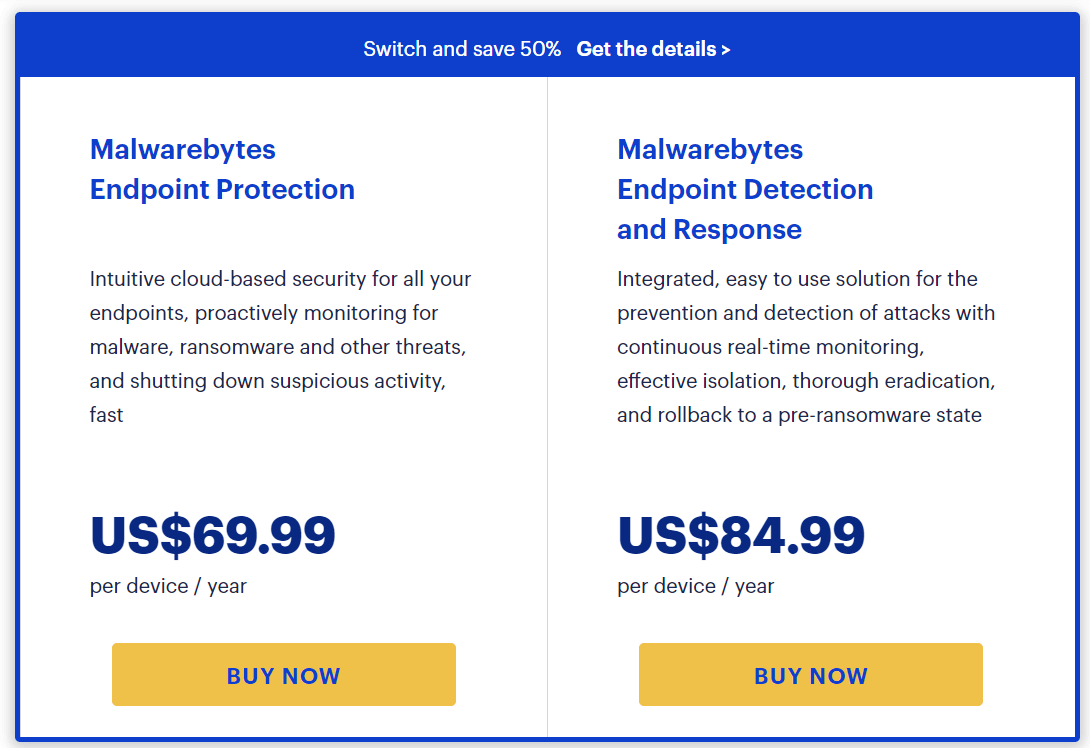 Switch and save 50% Get the details >

Malwarebytes Endpoint Protection

Intuitive cloud-based security for all your endpoints, proactively monitoring for malware, ransomware and other threats, and shutting down suspicious activity, fast

US$69.99
per device / year

BUY NOW

Malwarebytes Endpoint Detection and Response

Integrated, easy to use solution for the prevention and detection of attacks with continuous real-time monitoring, effective isolation, thorough eradication, and rollback to a pre-ransomware state

US$84.99
per device / year

BUY NOW